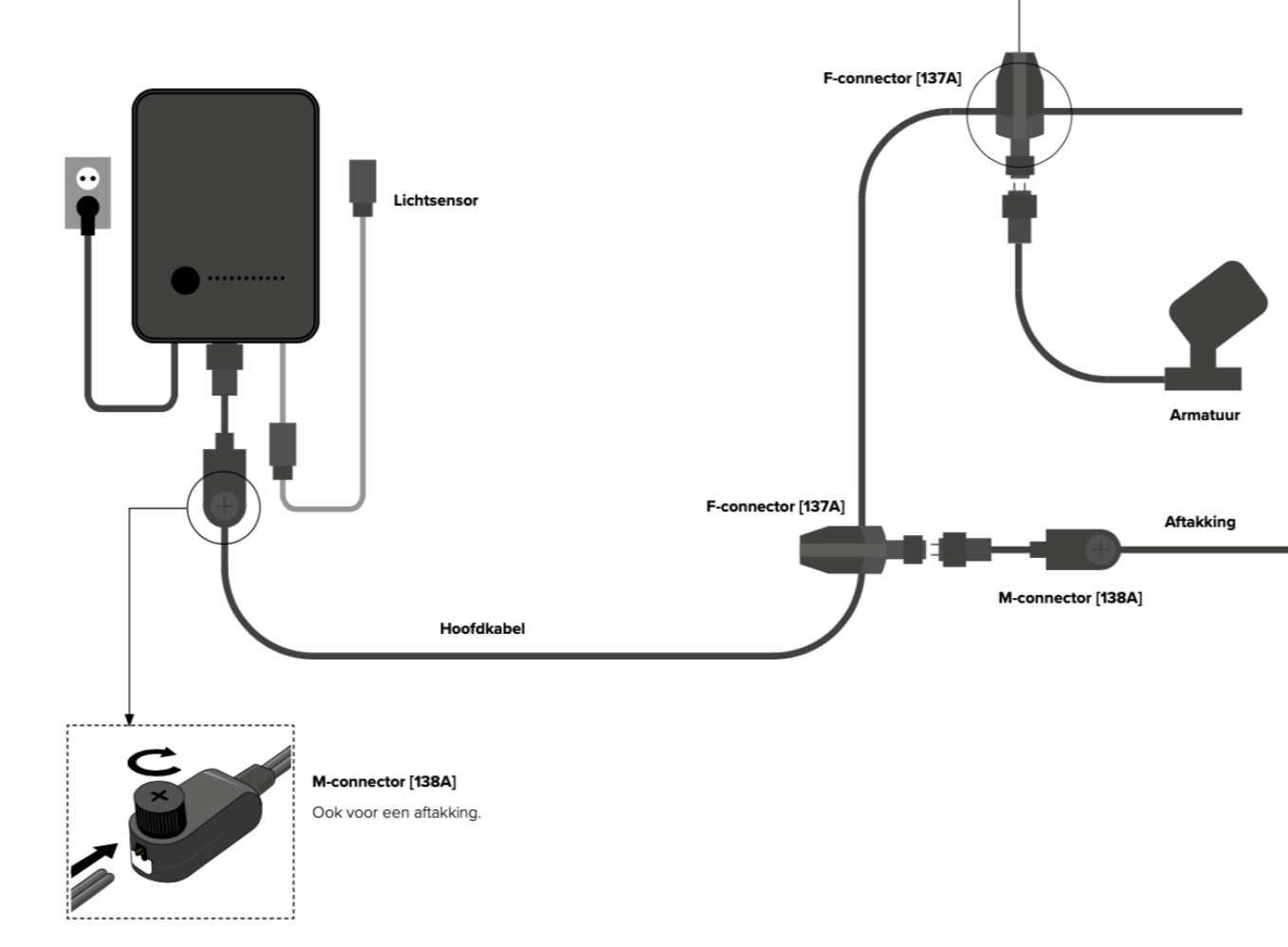 F-connector [137A]

Lichtsensor

Armatuur

F-connector [137A]

Aftakking

M-connector [138A]

Hoofdkabel

M-connector [138A]

Ook voor een aftakking.